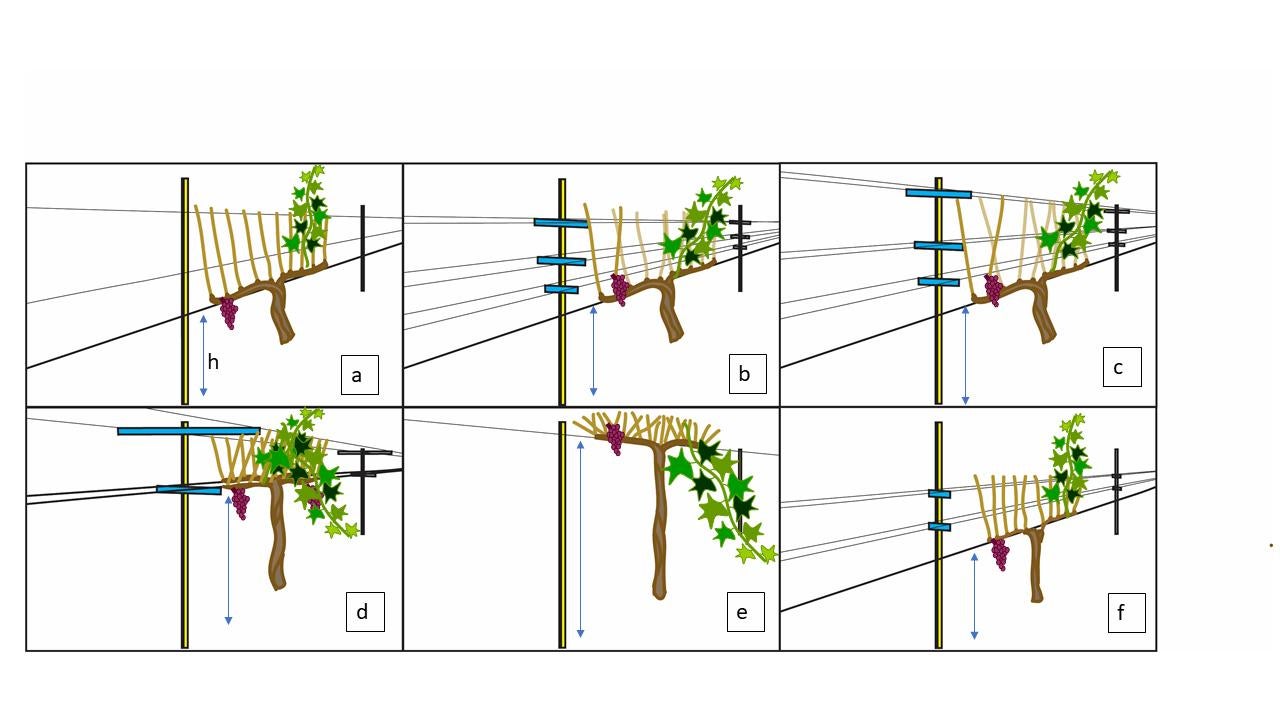 h

a

b

c

d

e

f